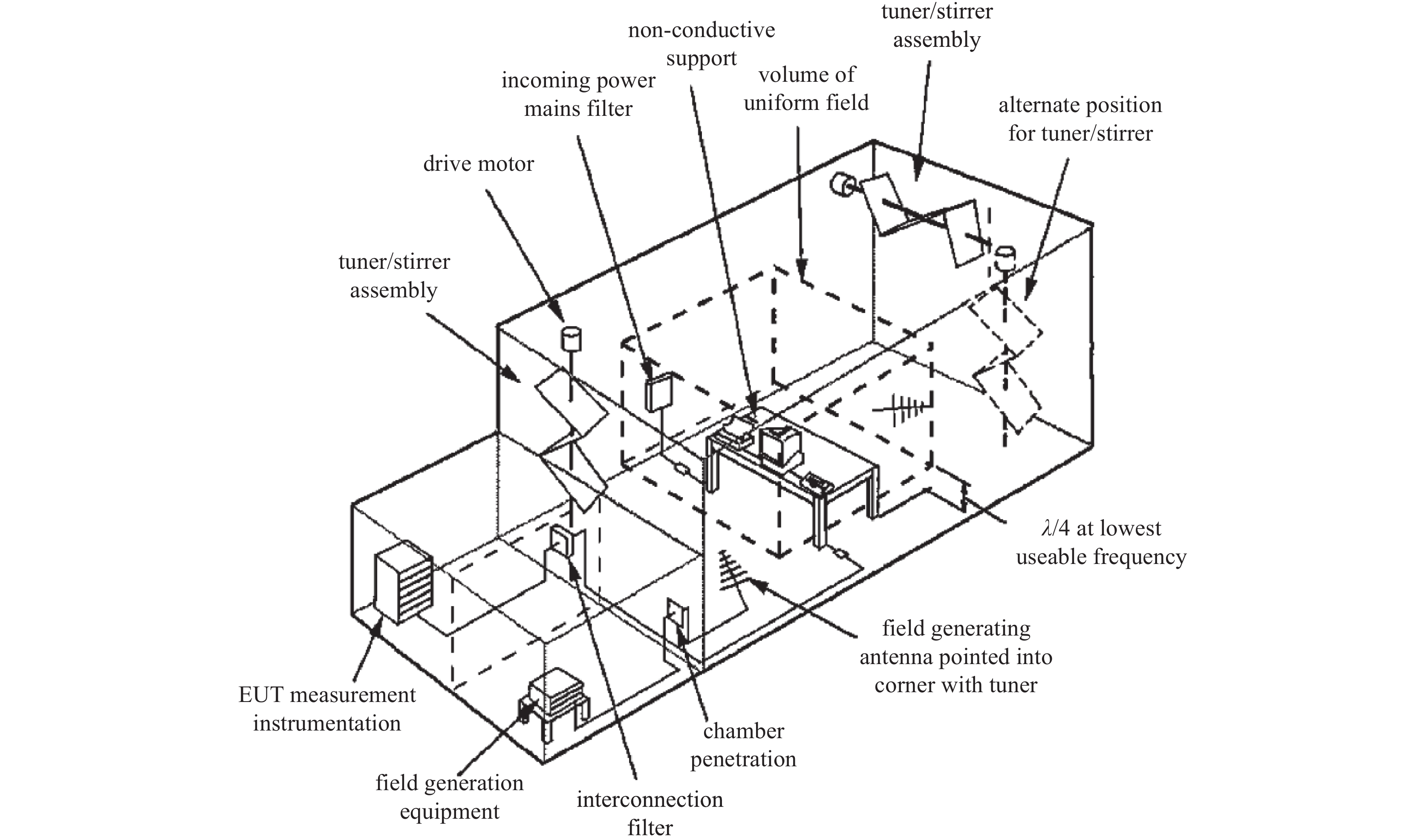 tuner/stirrer assembly

non-conductive support

volume of uniform field

incoming power mains filter

alternate position for tuner/stirrer

drive motor

tuner/stirrer assembly

$\lambda/4$ at lowest useable frequency

field generating antenna pointed into corner with tuner

EUT measurement instrumentation

chamber penetration

field generation equipment

interconnection filter