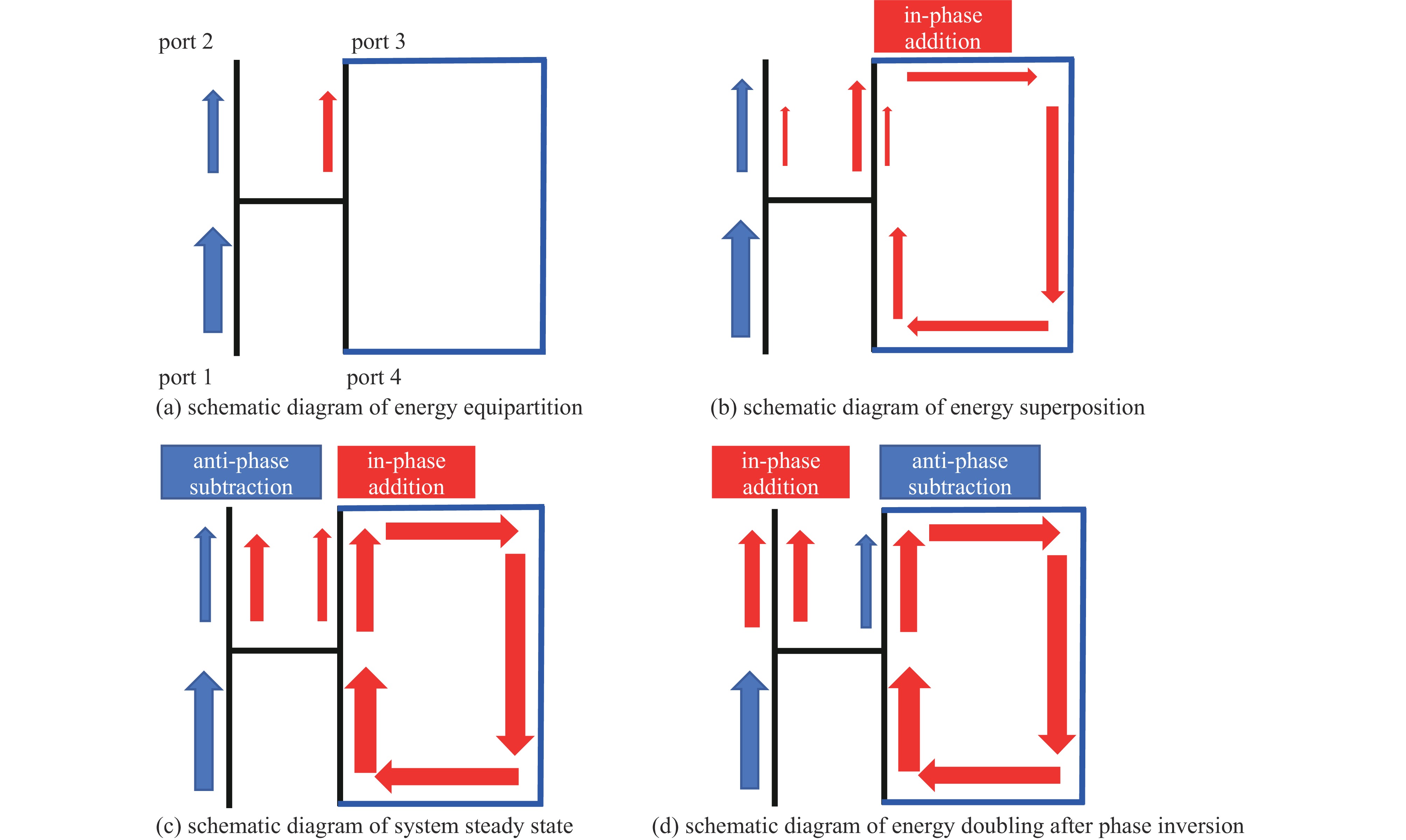 port 2

port 3

port 1

port 4

(a) schematic diagram of energy equipartition

in-phase addition

(b) schematic diagram of energy superposition

anti-phase subtraction

in-phase addition

(c) schematic diagram of system steady state

in-phase addition

anti-phase subtraction

(d) schematic diagram of energy doubling after phase inversion