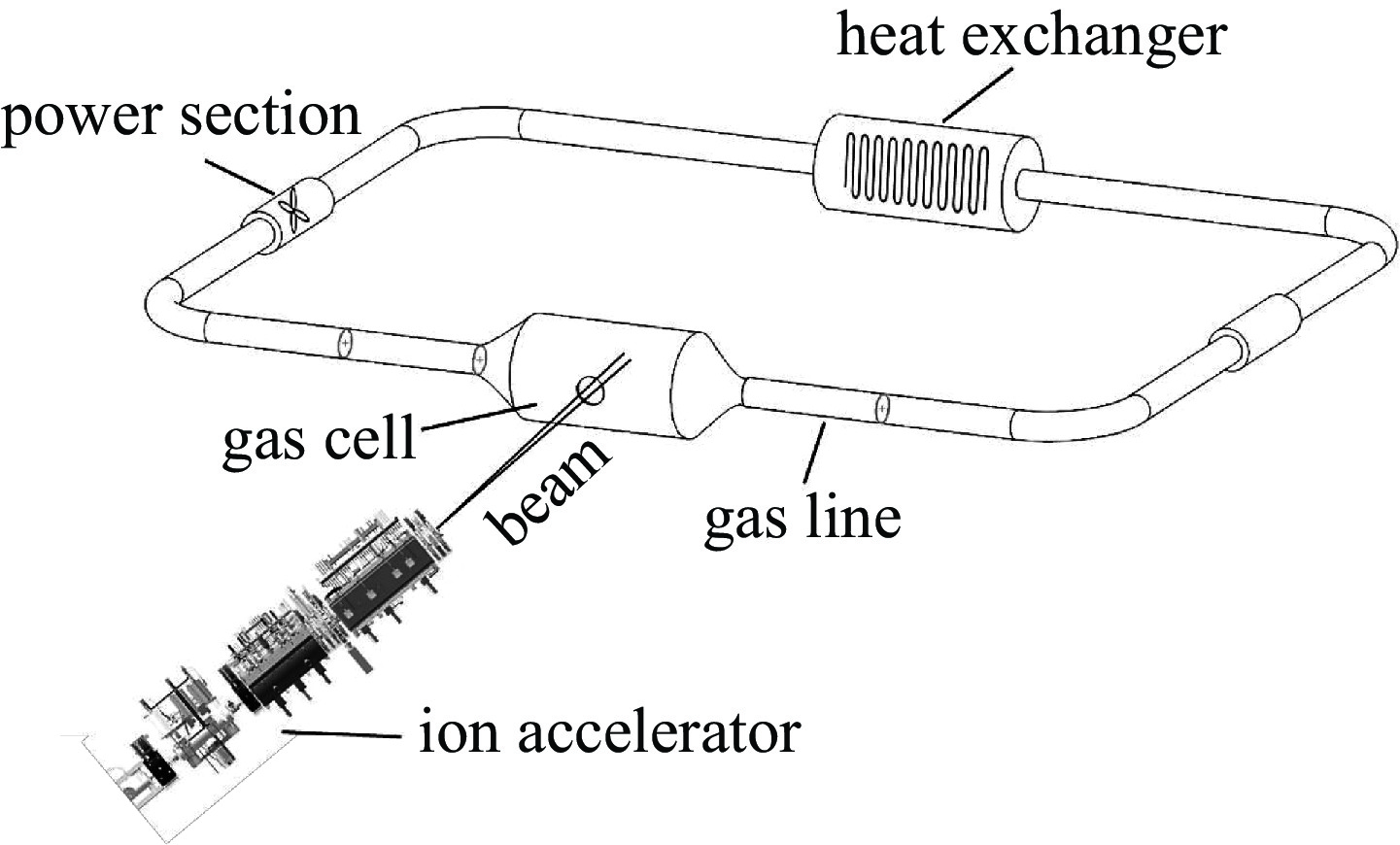 heat exchanger
power section
gas cell
beam
gas line
ion accelerator