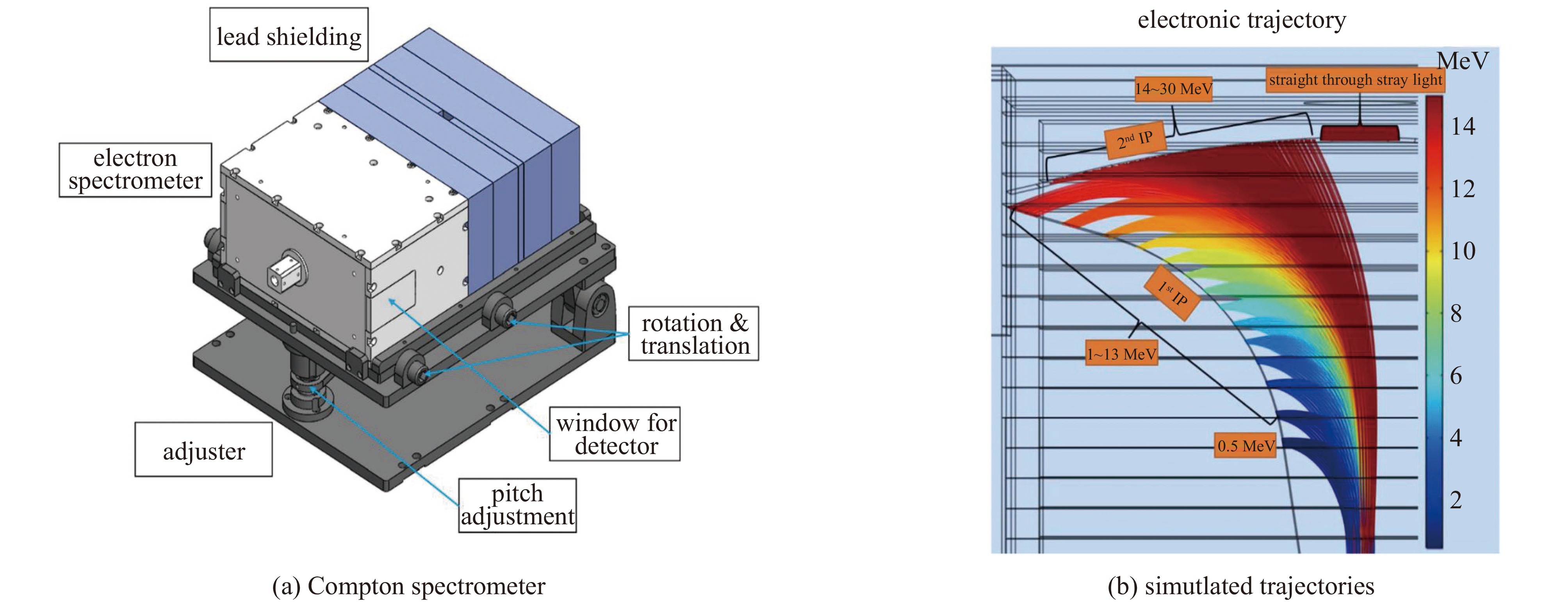 lead shielding

electron spectrometer

rotation & translation

window for detector

adjuster

pitch adjustment

(a) Compton spectrometer

electronic trajectory

MeV

14~30 MeV

straight through stray light

$2^{nd}$ IP

$1^{st}$ IP

1~13 MeV

0.5 MeV

14

12

10

8

6

4

2

(b) simutlated trajectories