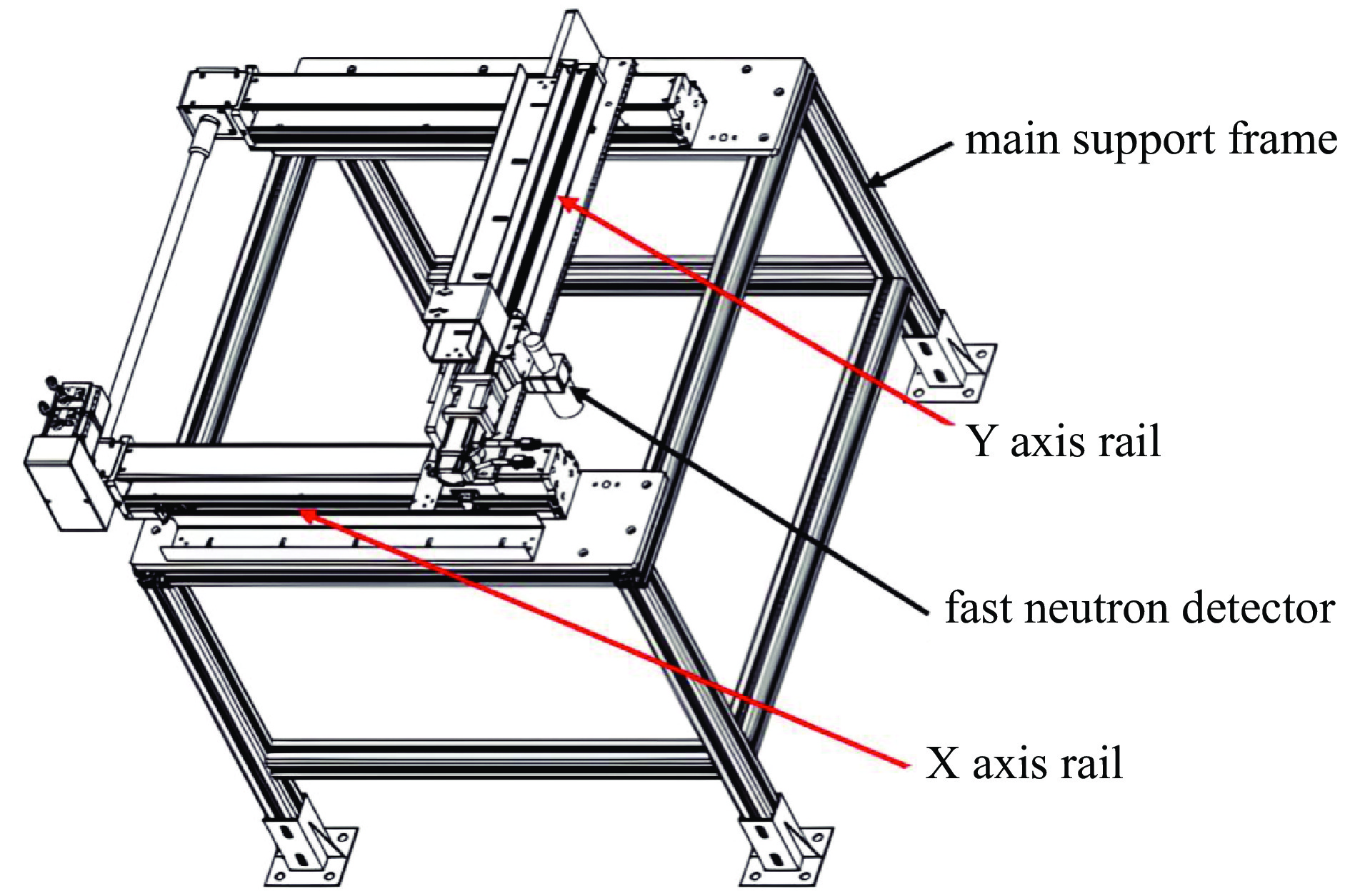 main support frame

Y axis rail

fast neutron detector

X axis rail