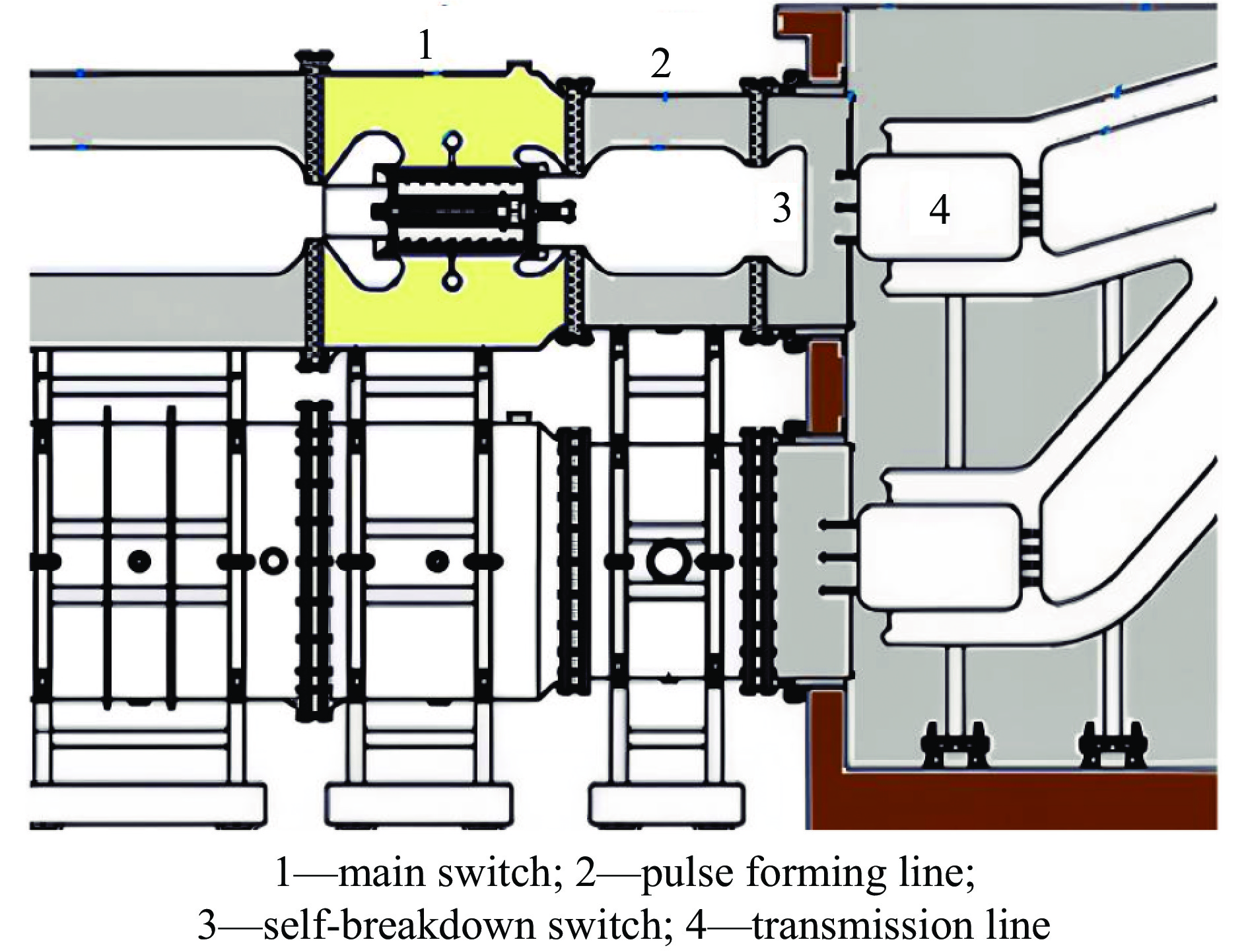 1
2
3
4

1—main switch; 2—pulse forming line;
3—self-breakdown switch; 4—transmission line