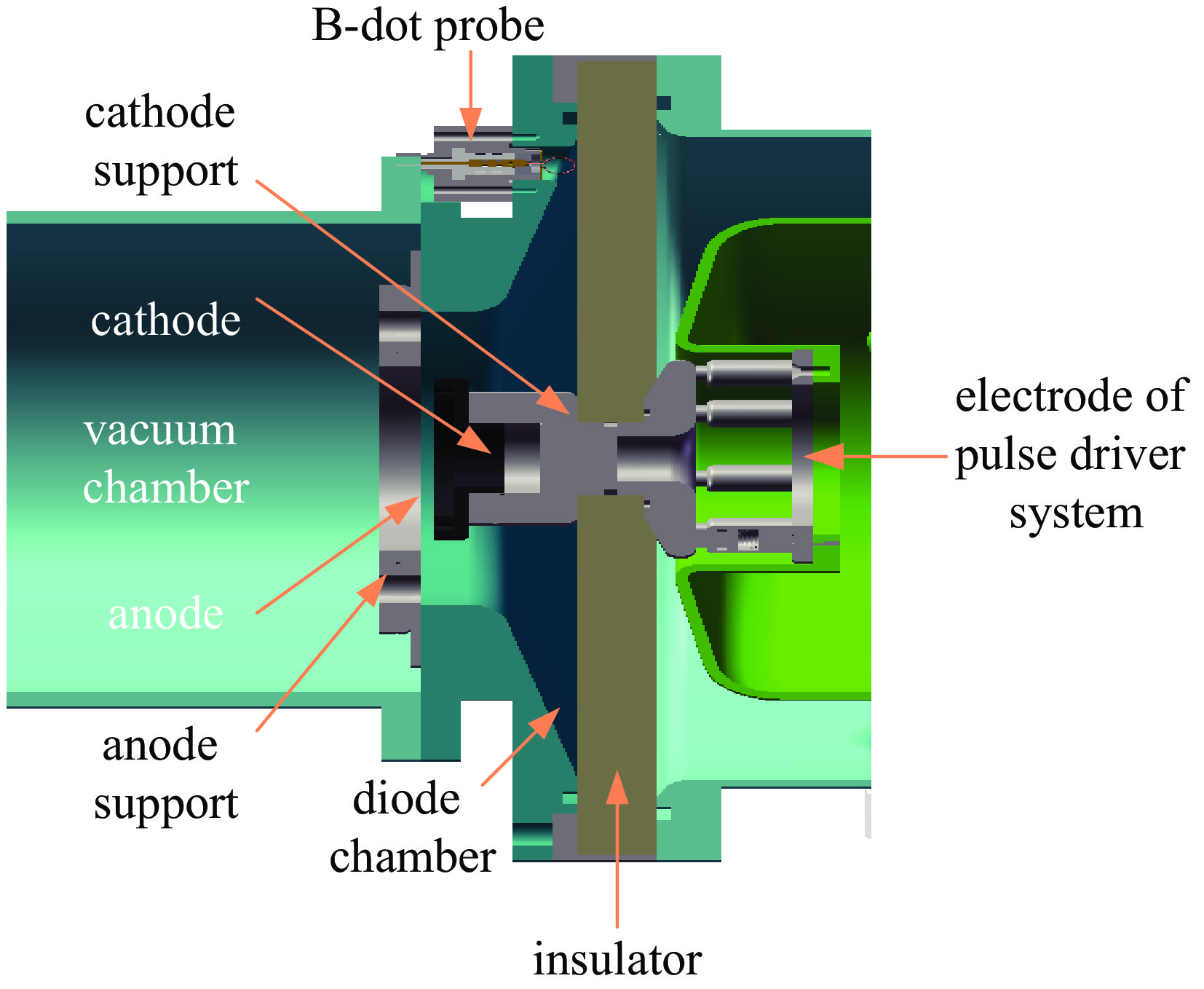 B-dot probe

cathode support

cathode

vacuum chamber

anode

anode support

diode chamber

insulator

electrode of pulse driver system