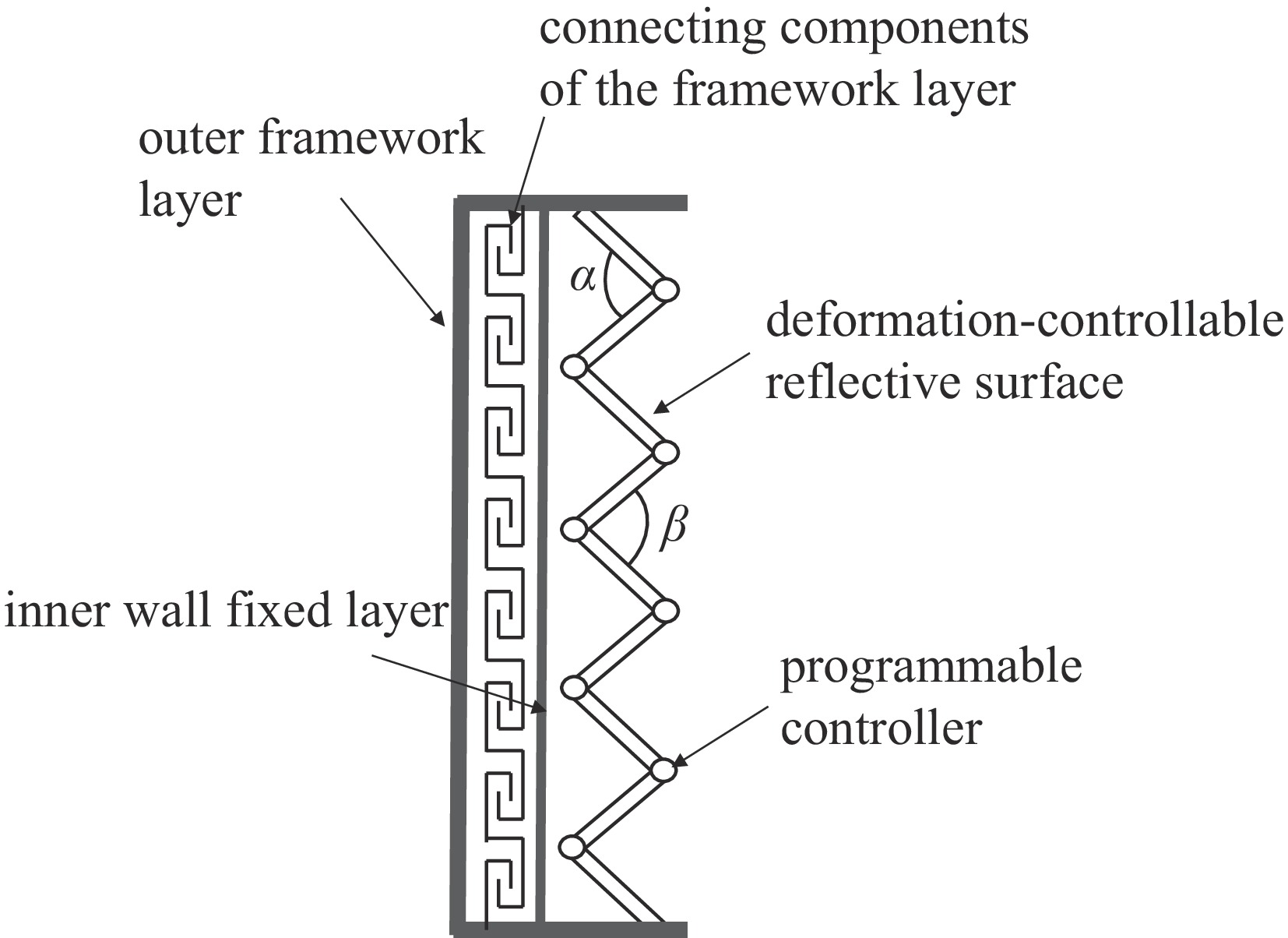 connecting components of the framework layer

outer framework layer

$\alpha$

deformation-controllable reflective surface

$\beta$

inner wall fixed layer

programmable controller