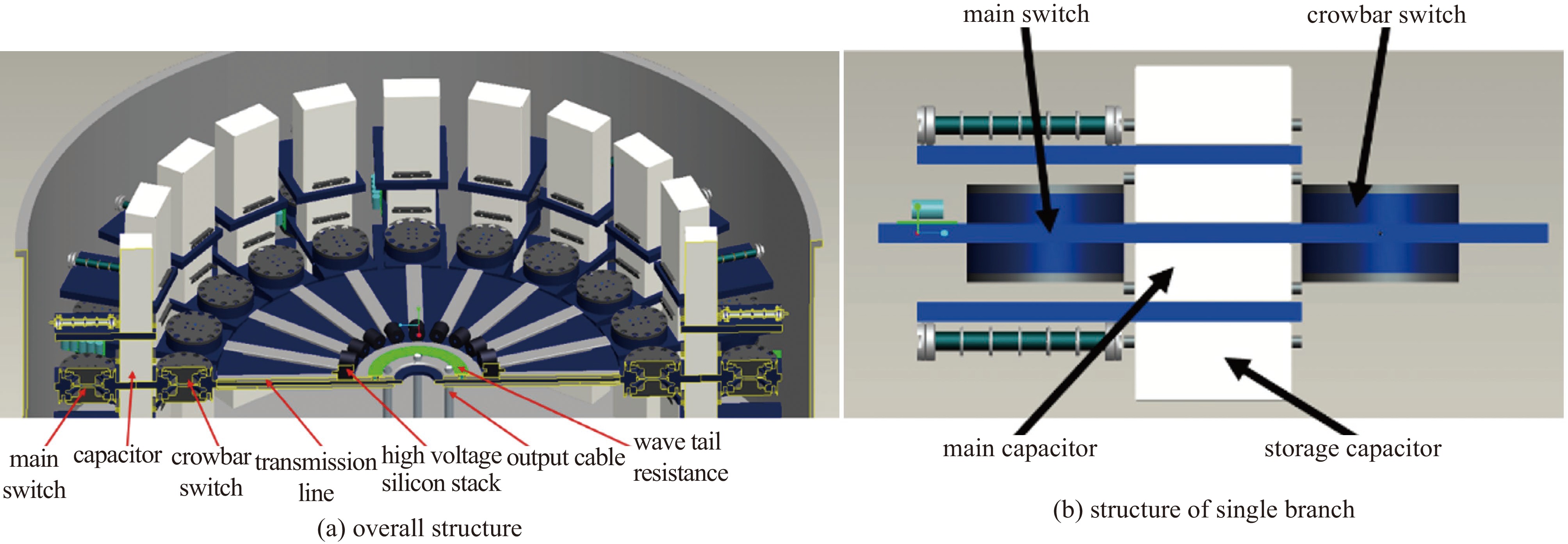 main switch

capacitor

crowbar switch

transmission line

high voltage silicon stack

output cable

wave tail resistance

(a) overall structure

main switch

crowbar switch

main capacitor

storage capacitor

(b) structure of single branch