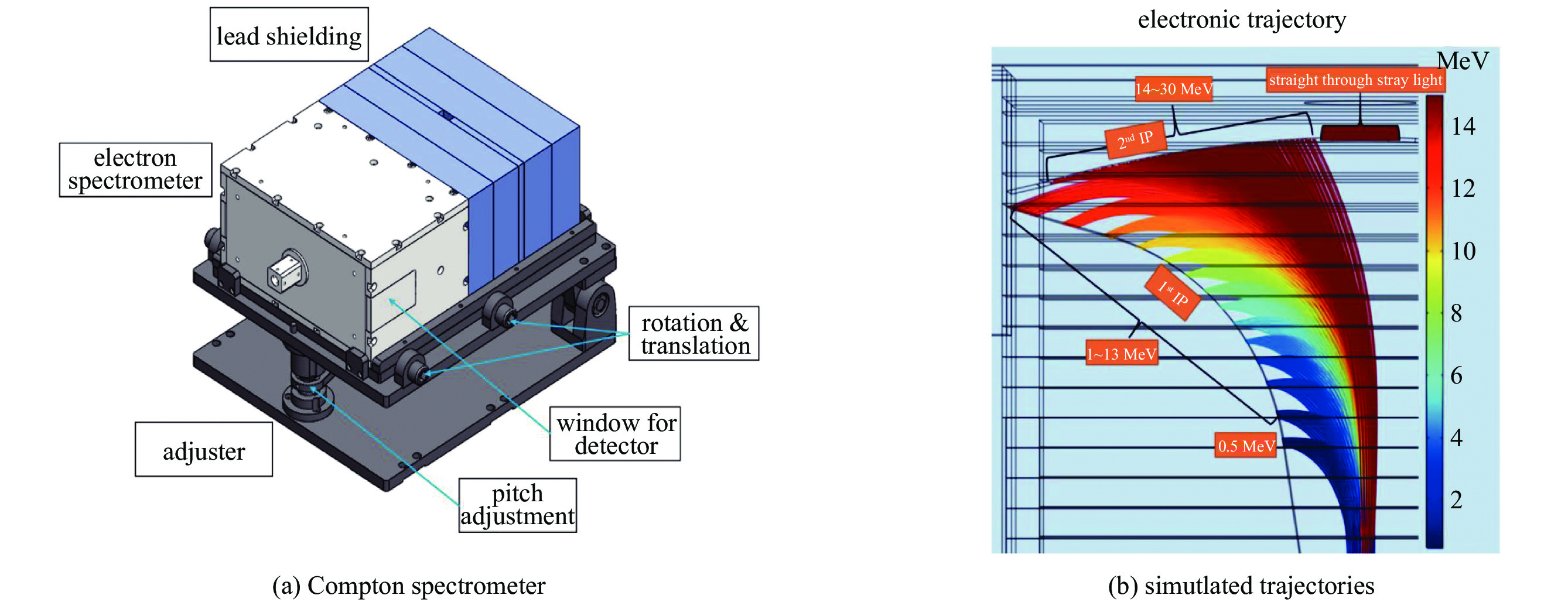 lead shielding

electron spectrometer

rotation & translation

window for detector

adjuster

pitch adjustment

(a) Compton spectrometer

electronic trajectory

MeV

14~30 MeV

straight through stray light

$2^{nd}$ IP

$1^{st}$ IP

1~13 MeV

0.5 MeV

14

12

10

8

6

4

2

(b) simutlated trajectories