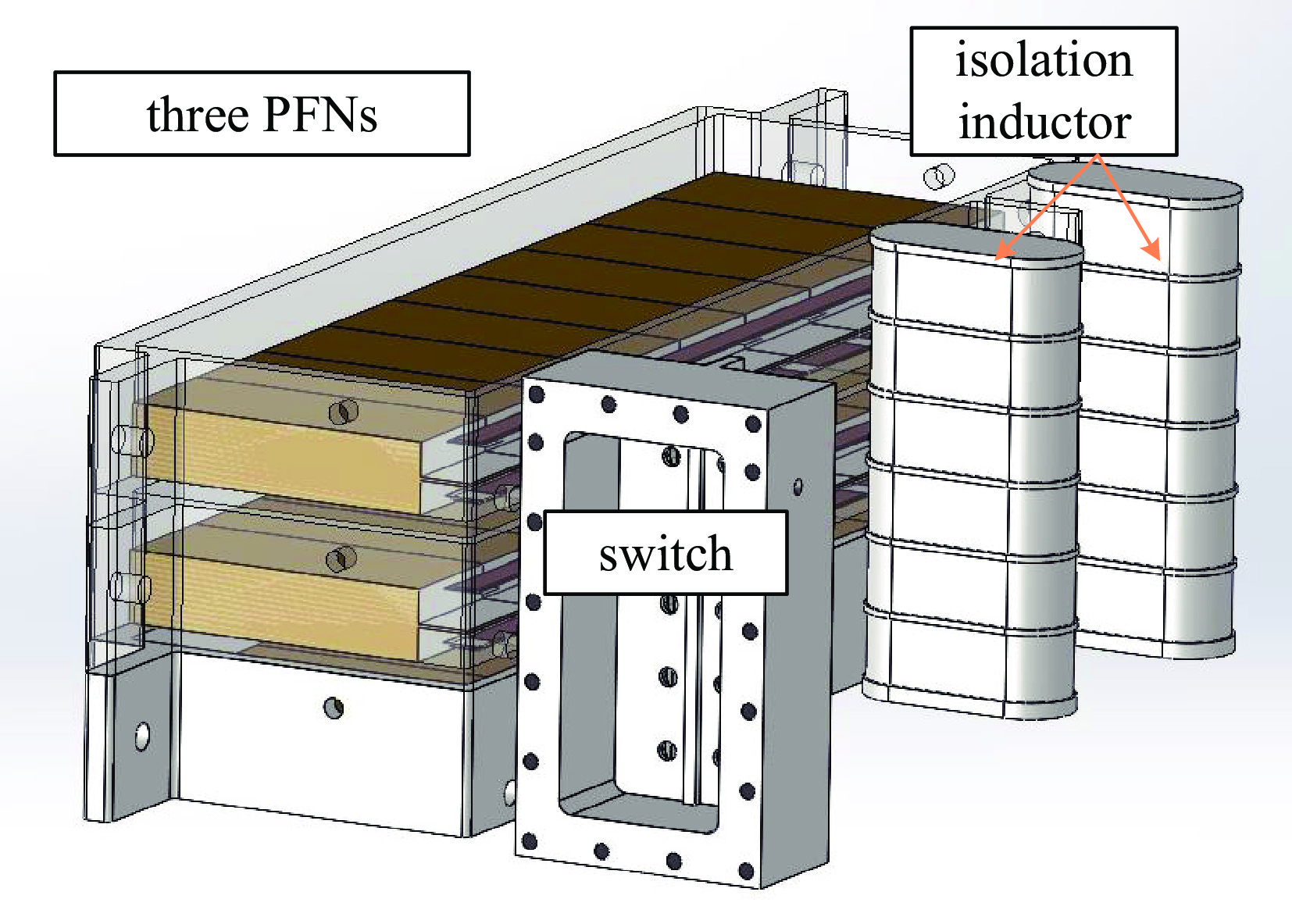 three PFNs

isolation inductor

switch