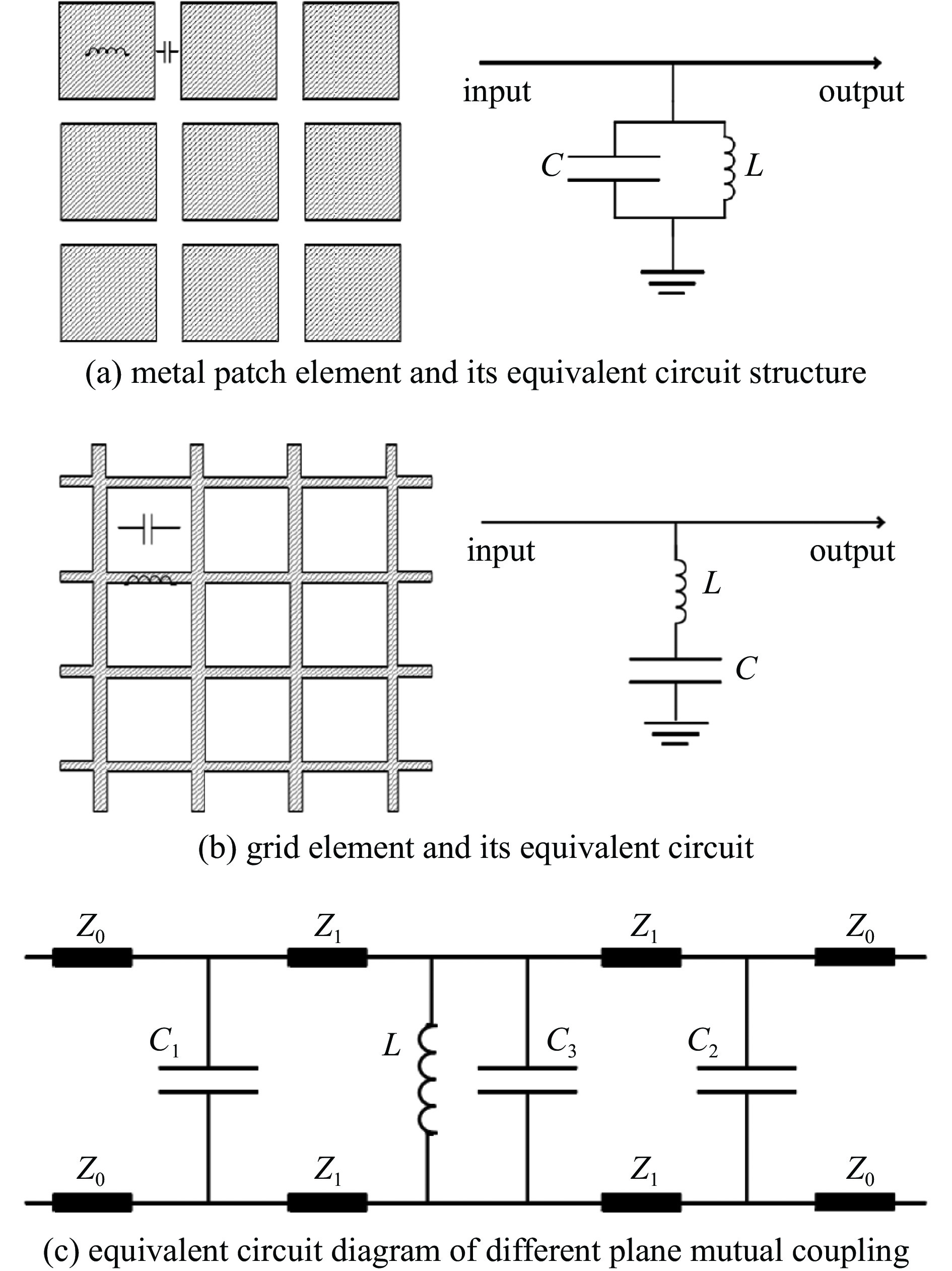 input

output

$C$

$L$

(a) metal patch element and its equivalent circuit structure

input

output

$L$

$C$

(b) grid element and its equivalent circuit

$Z_0$ $Z_1$ $Z_1$ $Z_0$

$C_1$ $L$ $C_3$ $C_2$

$Z_0$ $Z_1$ $Z_1$ $Z_0$

(c) equivalent circuit diagram of different plane mutual coupling