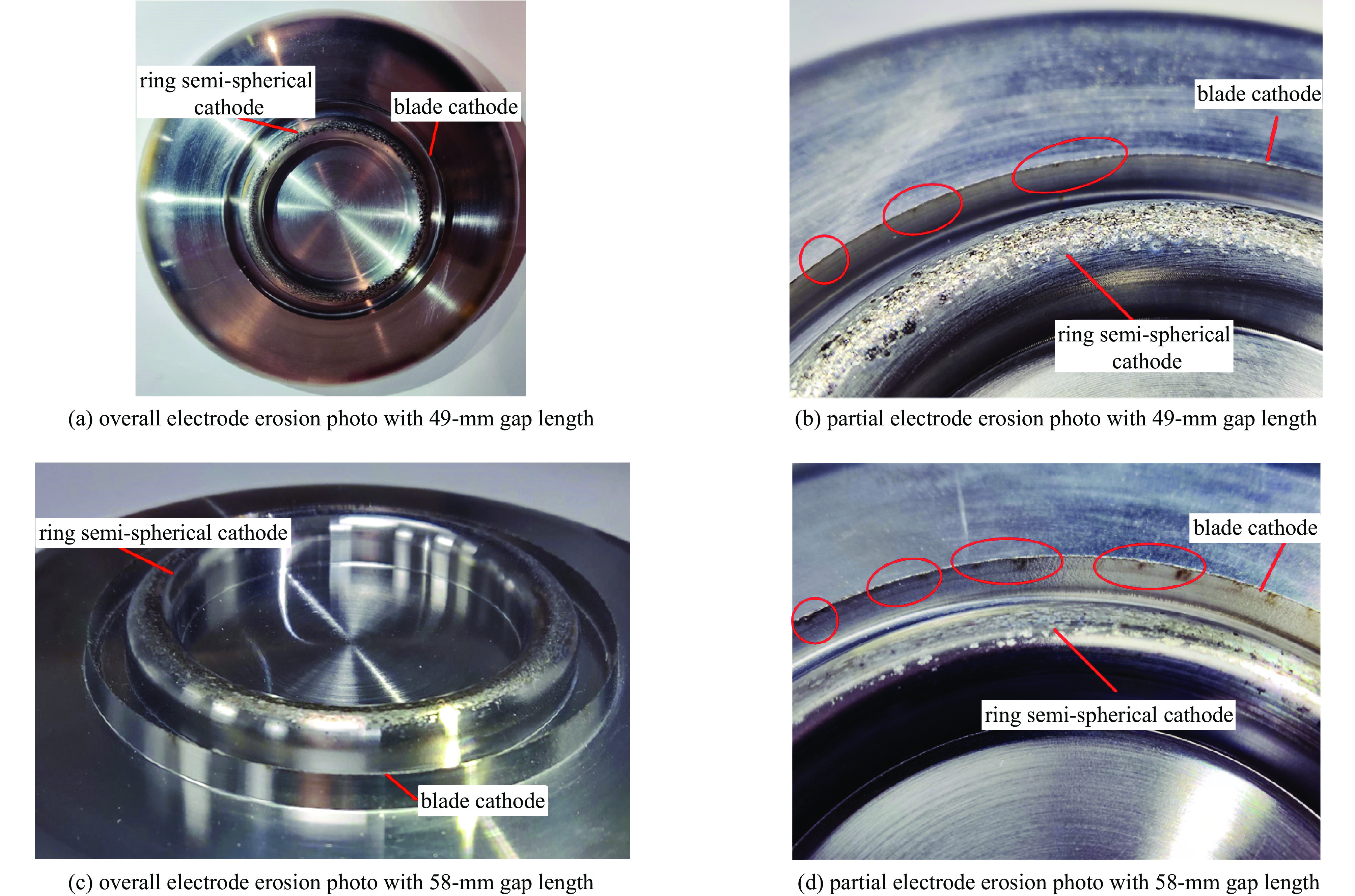 ring semi-spherical cathode

blade cathode

(a) overall electrode erosion photo with 49-mm gap length

blade cathode

ring semi-spherical cathode

(b) partial electrode erosion photo with 49-mm gap length

ring semi-spherical cathode

blade cathode

(c) overall electrode erosion photo with 58-mm gap length

blade cathode

ring semi-spherical cathode

(d) partial electrode erosion photo with 58-mm gap length