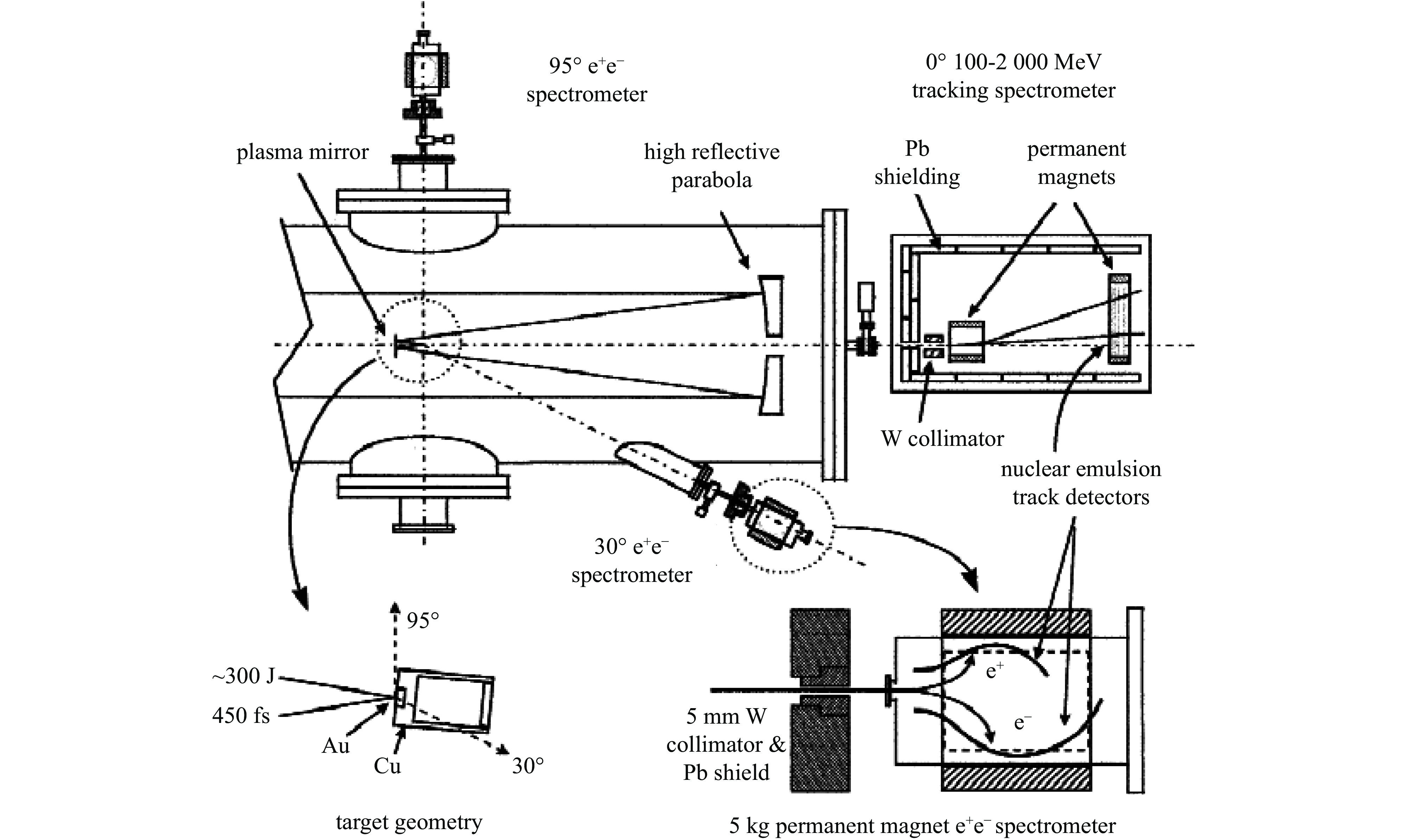 95° $e^+e^-$ spectrometer

0° 100-2 000 MeV tracking spectrometer

plasma mirror

high reflective parabola

Pb shielding

permanent magnets

W collimator

nuclear emulsion track detectors

30° $e^+e^-$ spectrometer

95°

~300 J

450 fs

Au

Cu

30°

target geometry

5 mm W collimator & Pb shield

$e^+$

$e^-$

5 kg permanent magnet $e^+e^-$ spectrometer